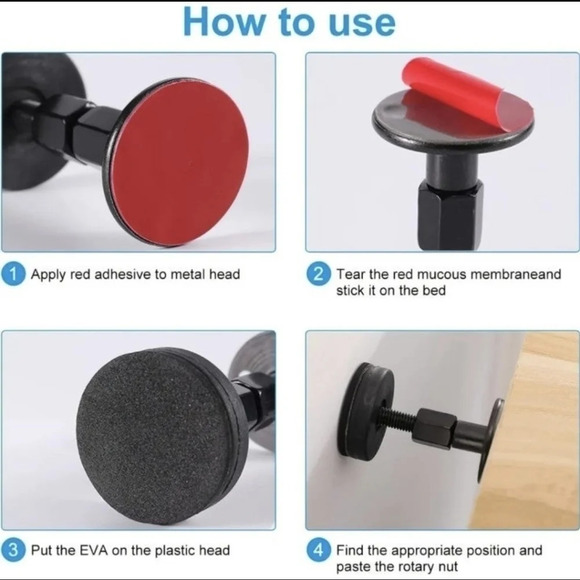 How to use

1 Apply red adhesive to metal head

2 Tear the red mucous membraneand stick it on the bed

3 Put the EVA on the plastic head

4 Find the appropriate position and paste the rotary nut